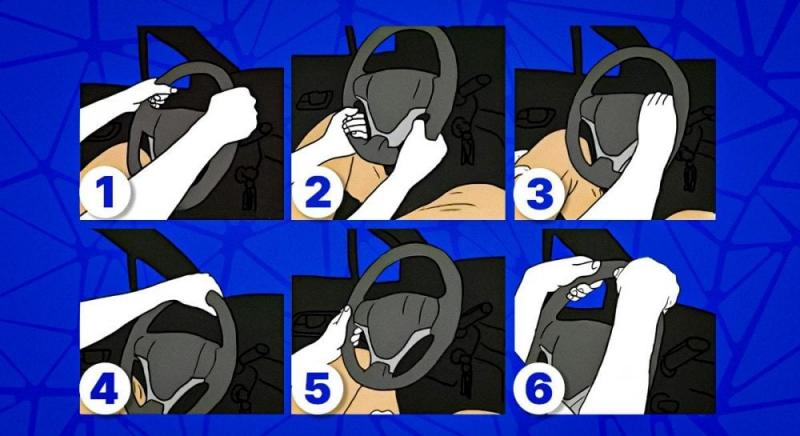 1
2
3
4
5
6